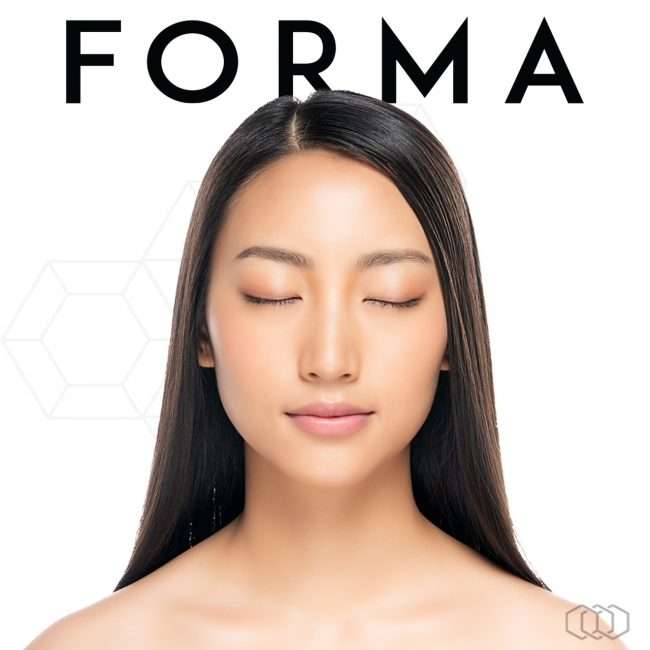 FORMA